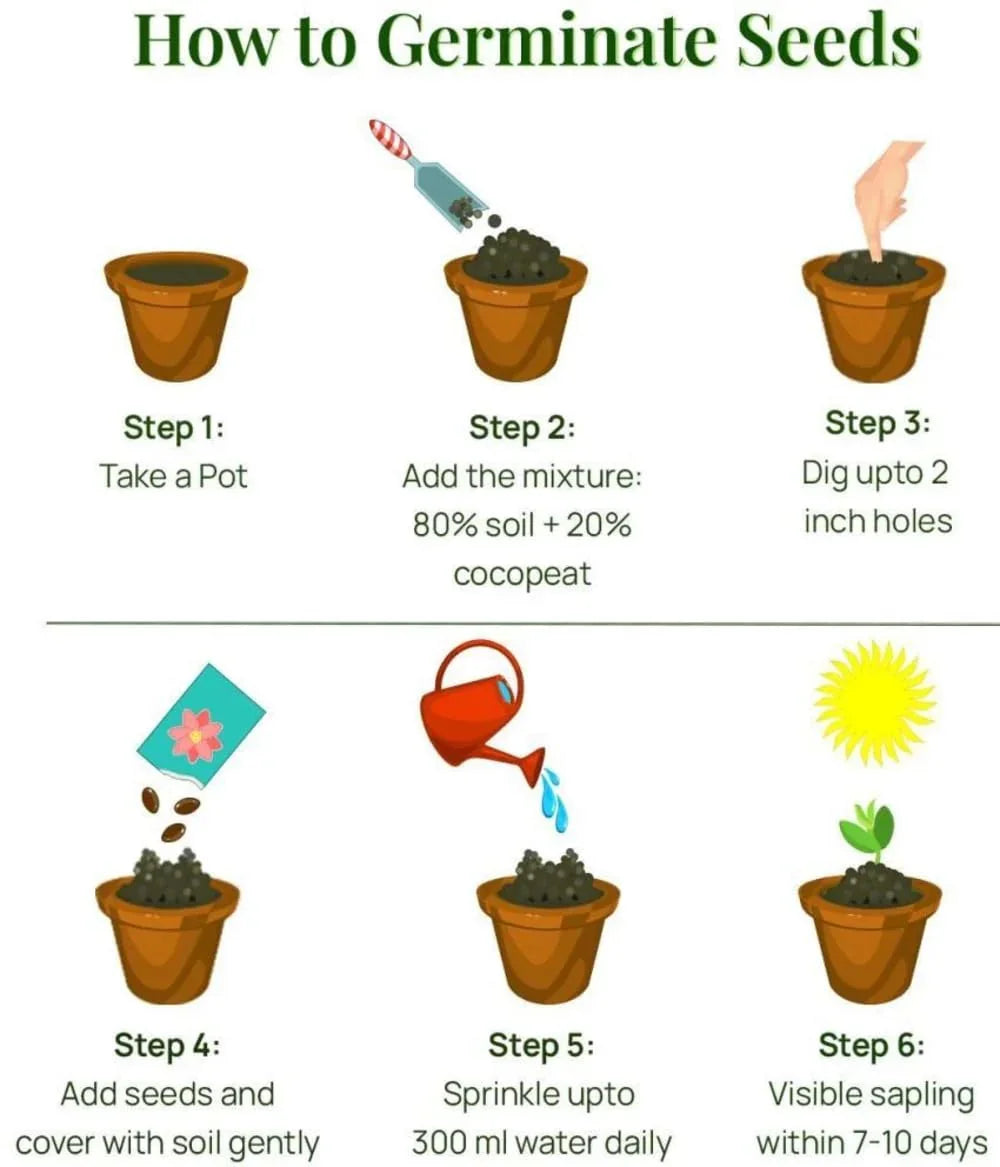 How to Germinate Seeds

Step 1:
Take a Pot

Step 2:
Add the mixture: 80% soil + 20% cocopeat

Step 3:
Dig upto 2 inch holes

Step 4:
Add seeds and cover with soil gently

Step 5:
Sprinkle upto 300 ml water daily

Step 6:
Visible sapling within 7-10 days