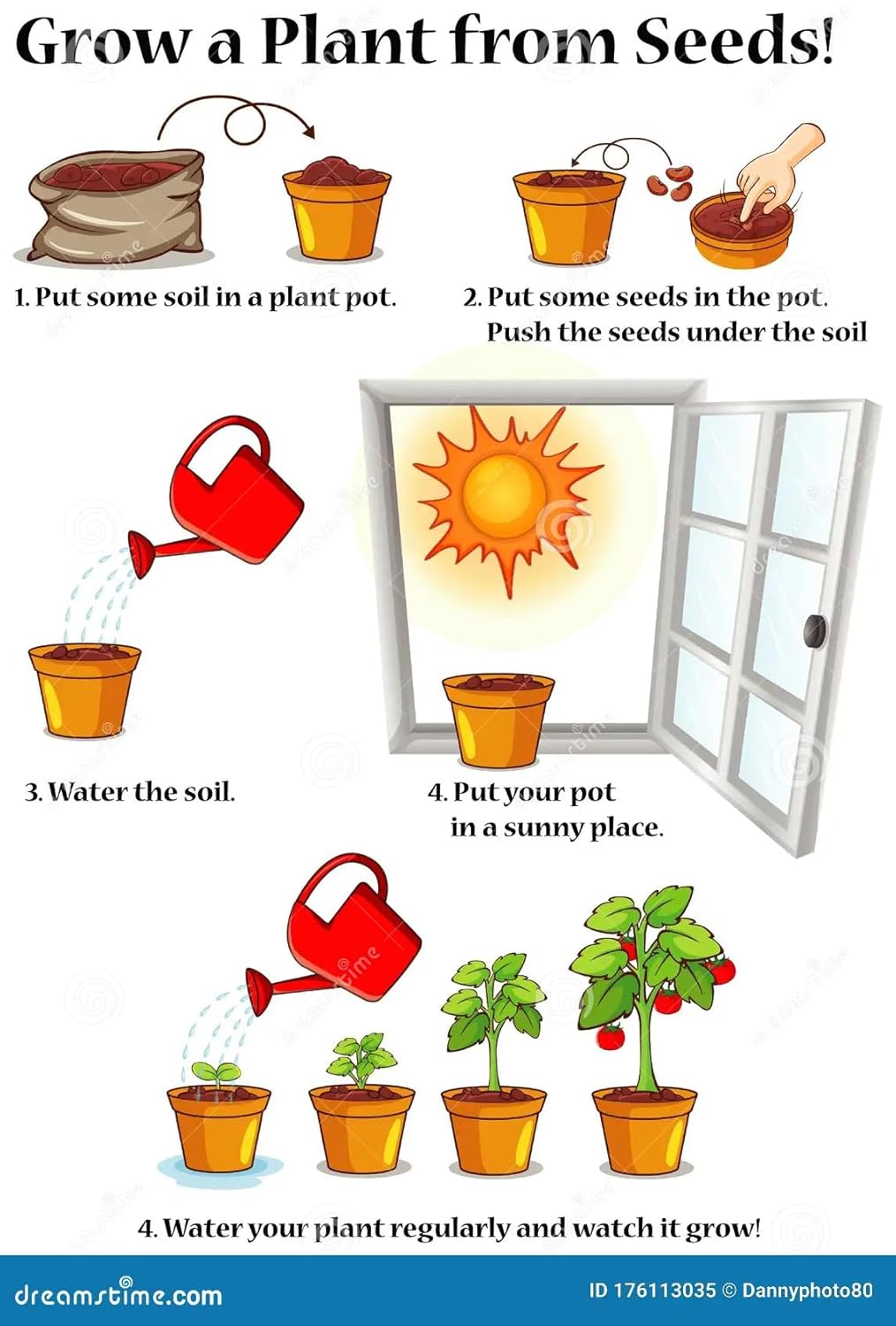 Grow a Plant from Seeds!

1. Put some soil in a plant pot.

2. Put some seeds in the pot. Push the seeds under the soil

3. Water the soil.

4. Put your pot in a sunny place.

4. Water your plant regularly and watch it grow!

dreamstime.com

ID 176113035 © Dannyphoto80