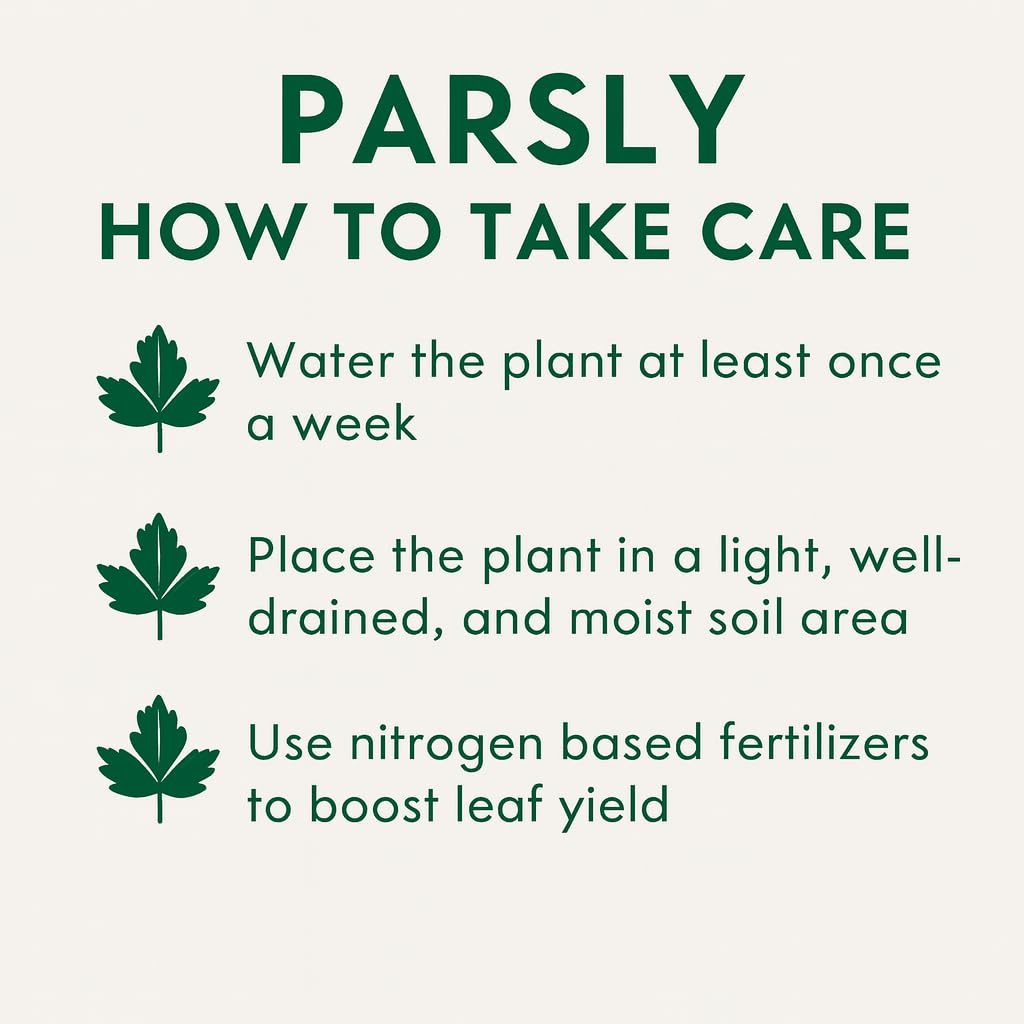 PARSLY
HOW TO TAKE CARE

Water the plant at least once a week

Place the plant in a light, well-drained, and moist soil area

Use nitrogen based fertilizers to boost leaf yield