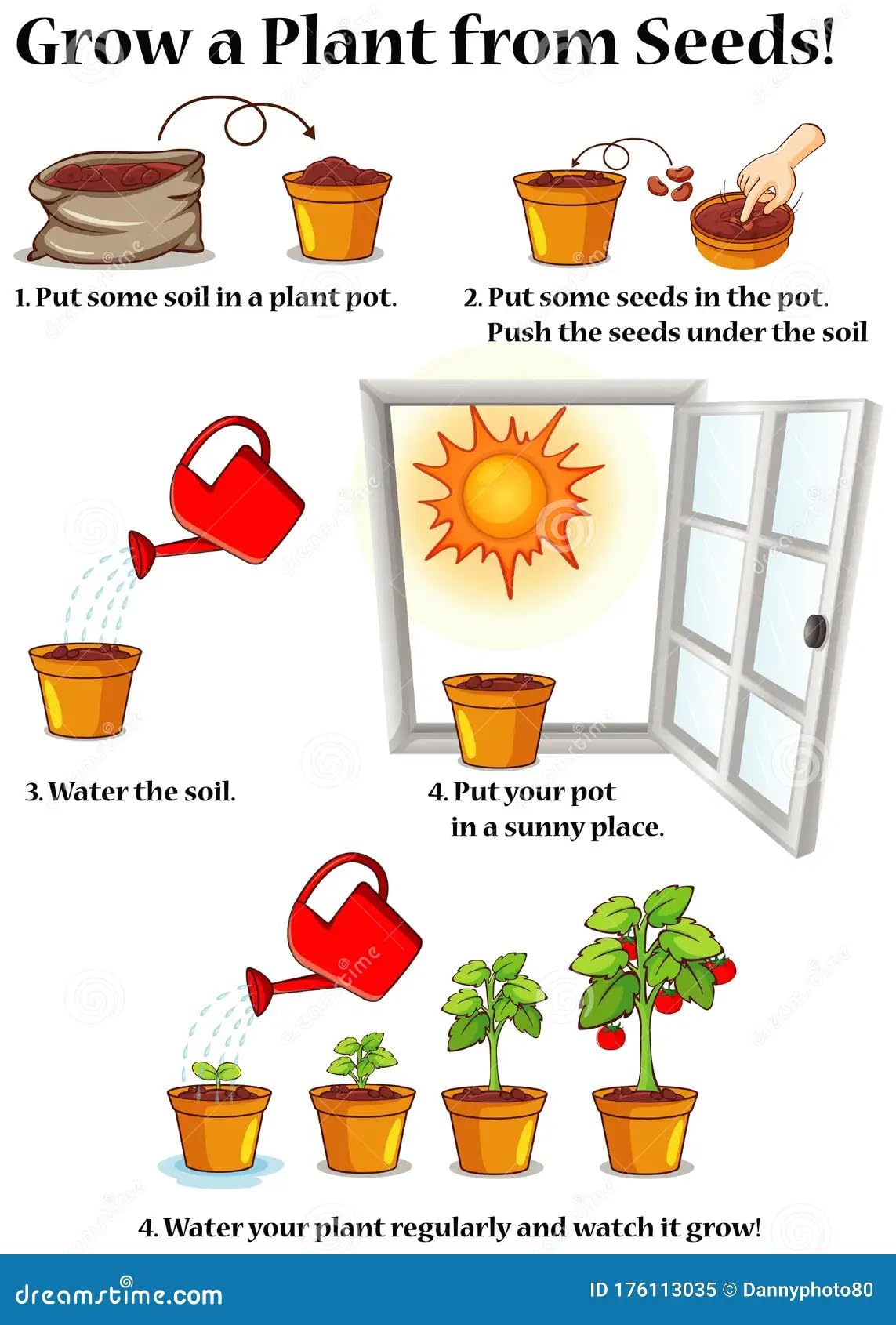 Grow a Plant from Seeds!

1. Put some soil in a plant pot.

2. Put some seeds in the pot.
Push the seeds under the soil

3. Water the soil.

4. Put your pot
in a sunny place.

4. Water your plant regularly and watch it grow!

dreamstime.com

ID 176113035 © Dannyphoto80