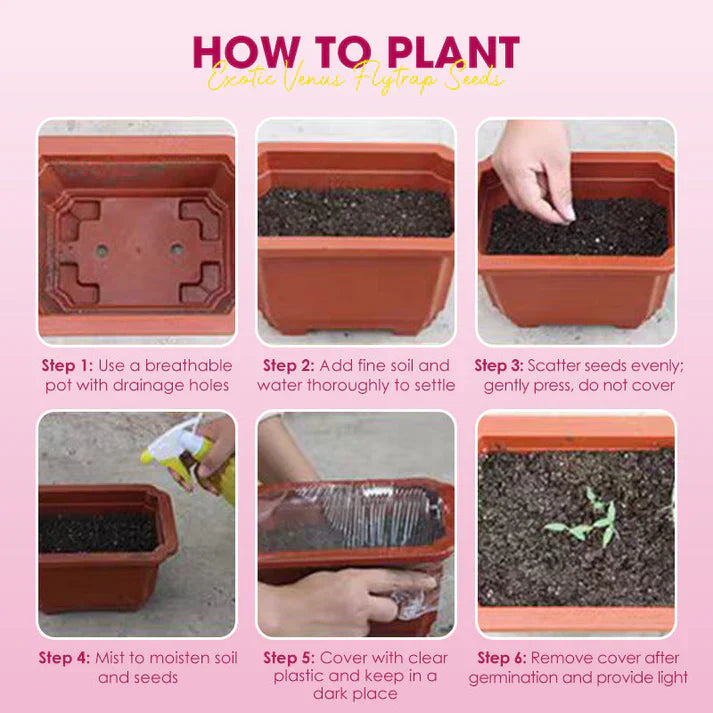 HOW TO PLANT
Exotic Venus Flytrap Seeds

Step 1: Use a breathable pot with drainage holes

Step 2: Add fine soil and water thoroughly to settle

Step 3: Scatter seeds evenly; gently press, do not cover

Step 4: Mist to moisten soil and seeds

Step 5: Cover with clear plastic and keep in a dark place

Step 6: Remove cover after germination and provide light